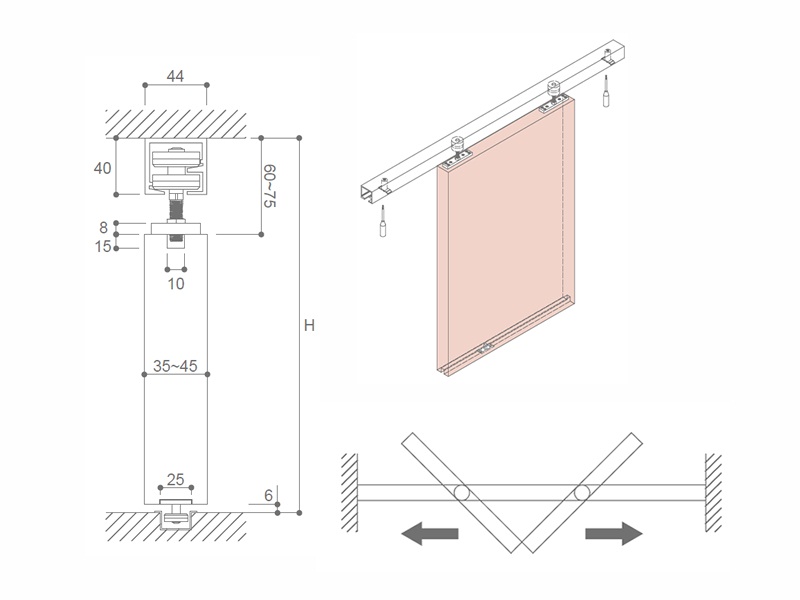 44
40
60~75
8
15
10
H
35~45
25
6