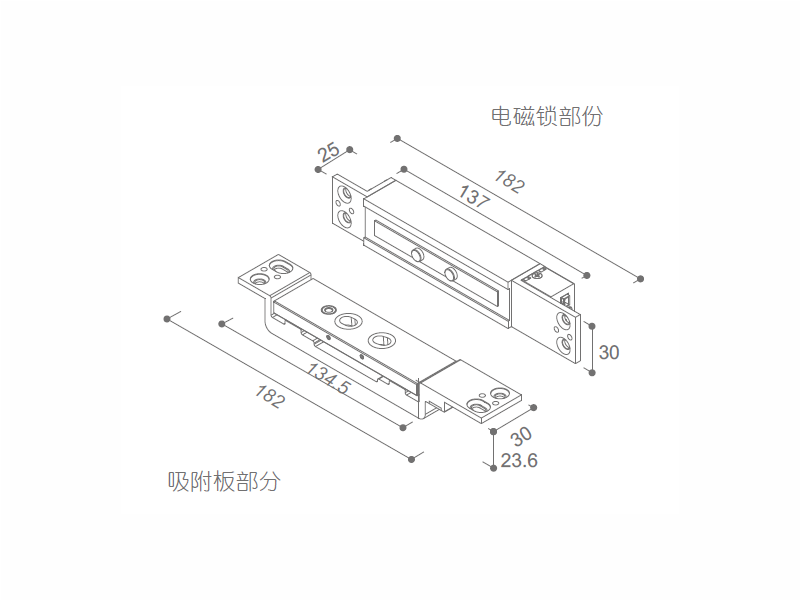 电磁锁部份

25

182

137

30

134.5

182

30

23.6

吸附板部分