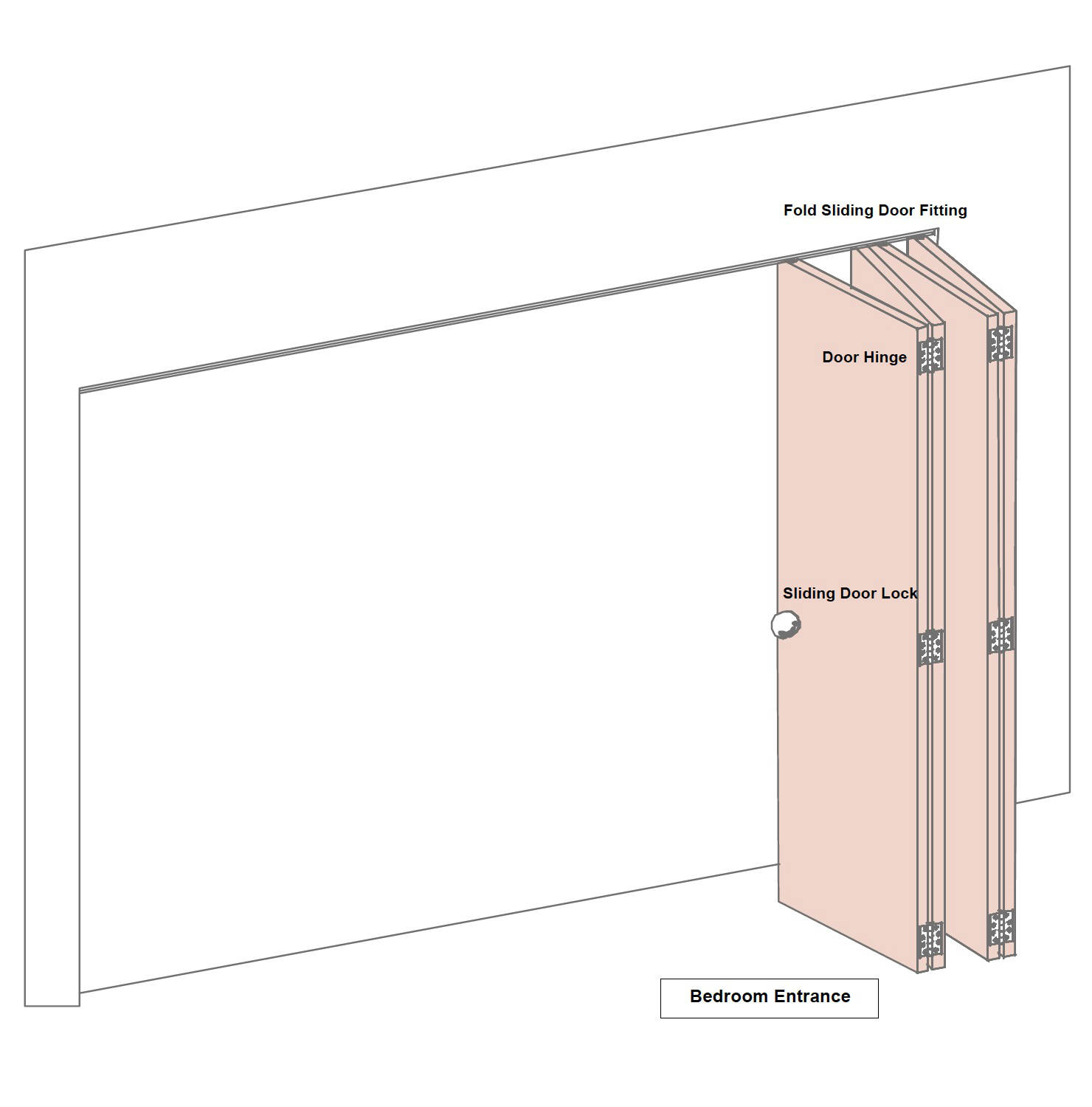 Fold Sliding Door Fitting

Door Hinge

Sliding Door Lock

Bedroom Entrance